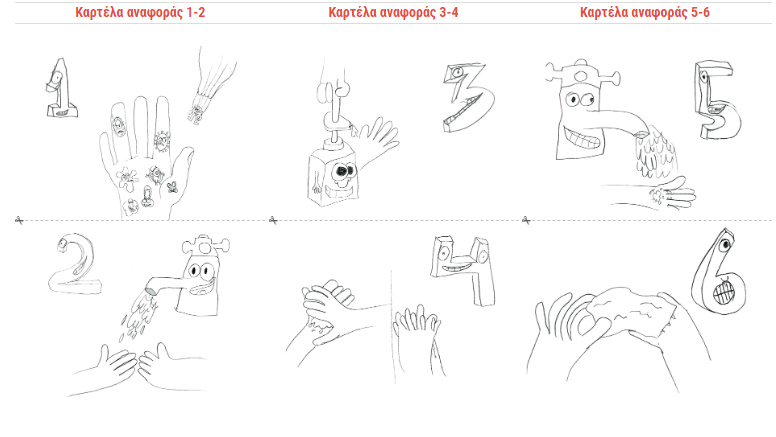 Καρτέλα αναφοράς 1-2

Καρτέλα αναφοράς 3-4

Καρτέλα αναφοράς 5-6

1

3

5

2

4

6